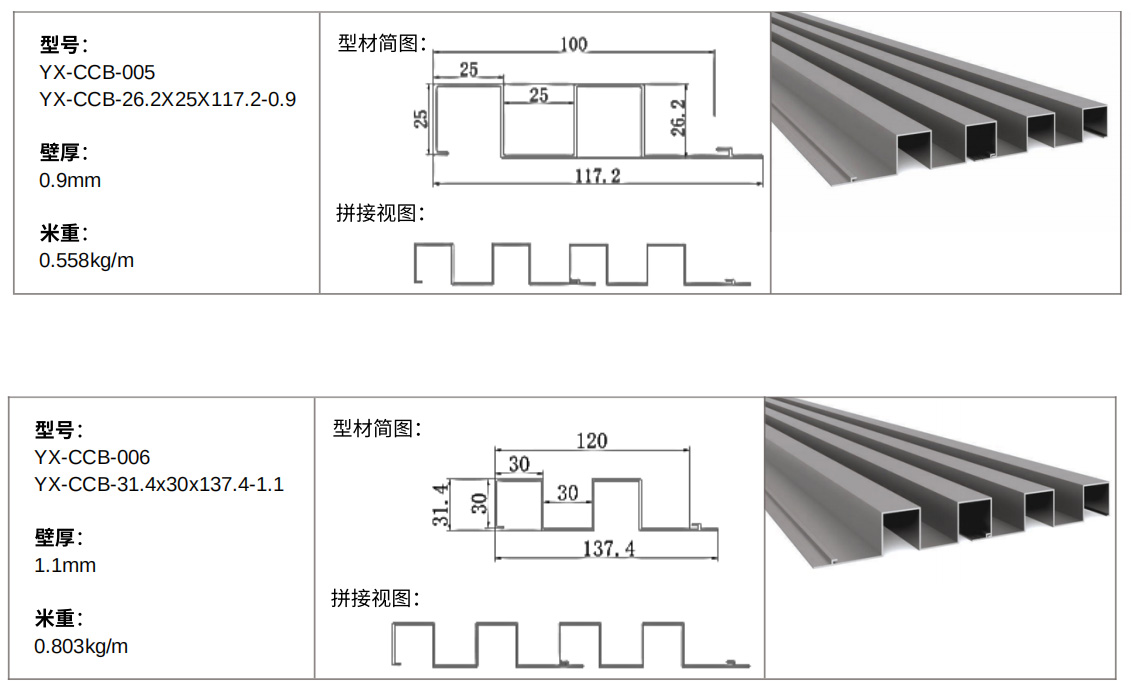 型号:
YX-CCB-005
YX-CCB-26.2X25X117.2-0.9

壁厚:
0.9mm

米重:
0.558kg/m

型材简图:
100
25
25
25
26.2
117.2

拼接视图:

型号:
YX-CCB-006
YX-CCB-31.4x30x137.4-1.1

壁厚:
1.1mm

米重:
0.803kg/m

型材简图:
120
30
30
31.4
30
137.4

拼接视图: